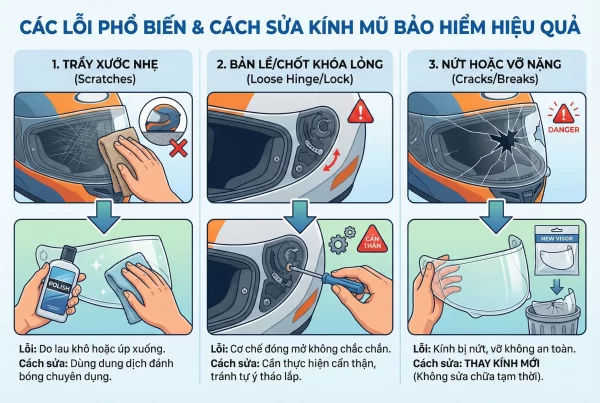 CÁC LỖI PHỔ BIẾN & CÁCH SỬA KÍNH MŨ BẢO HIỂM HIỆU QUẢ

1. TRẦY XƯỚC NHẸ
(Scratches)

POLISH

Lỗi: Do lau khô hoặc úp xuống.
Cách sửa: Dùng dung dịch đánh bóng chuyên dụng.

2. BẢN LỀ/CHỐT KHÓA LỎNG
(Loose Hinge/Lock)

CẨN THẬN

Lỗi: Cơ chế đóng mở không chắc chắn.
Cách sửa: Cần thực hiện cẩn thận, tránh tự ý tháo lắp.

3. NỨT HOẶC VỠ NẶNG
(Cracks/Breaks)

DANGER

NEW VISOR

Lỗi: Kính bị nứt, vỡ không an toàn.
Cách sửa: THAY KÍNH MỚI
(Không sửa chữa tạm thời).